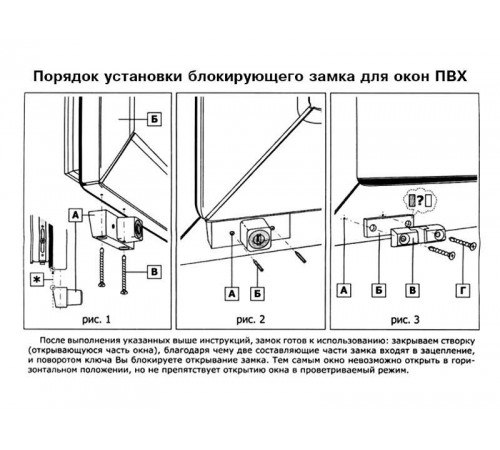 Порядок установки блокирующего замка для окон ПВХ

Б

А

В

*

рис. 1

А

Б

рис. 2

?

А

Б

В

Г

рис. 3

После выполнения указанных выше инструкций, замок готов к использованию: закрываем створку (открывающуюся часть окна), благодаря чему две составляющие части замка входят в зацепление, и поворотом ключа Вы блокируете открывание замка. Тем самым окно невозможно открыть в горизонтальном положении, но не препятствует открытию окна в проветриваемый режим.